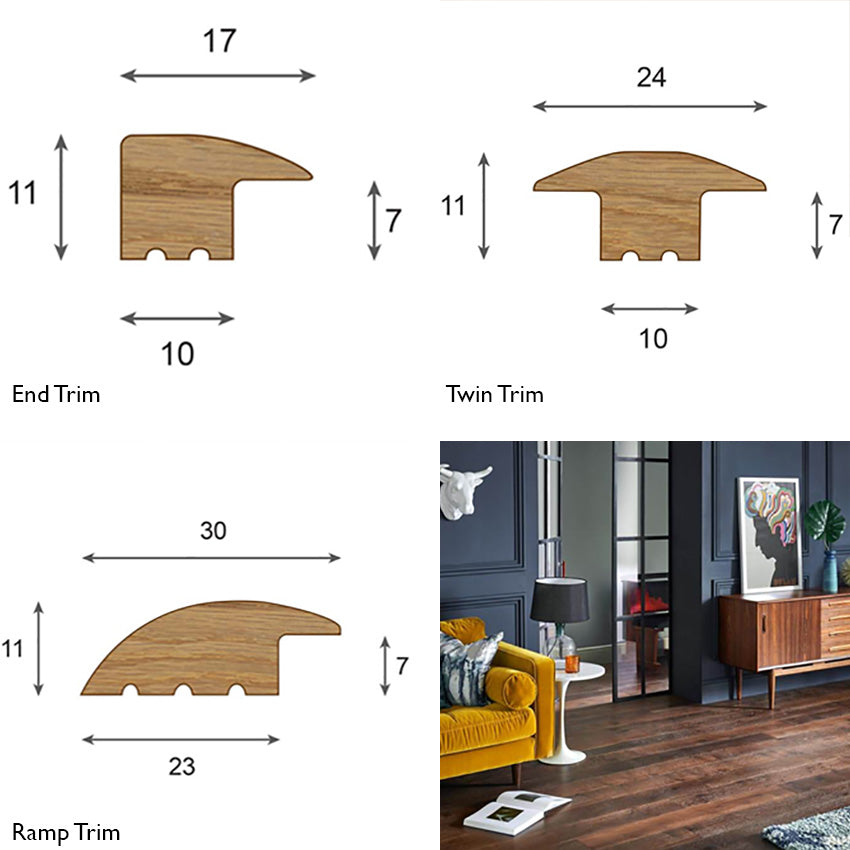 17

11

7

10

End Trim

24

11

7

10

Twin Trim

30

11

7

23

Ramp Trim